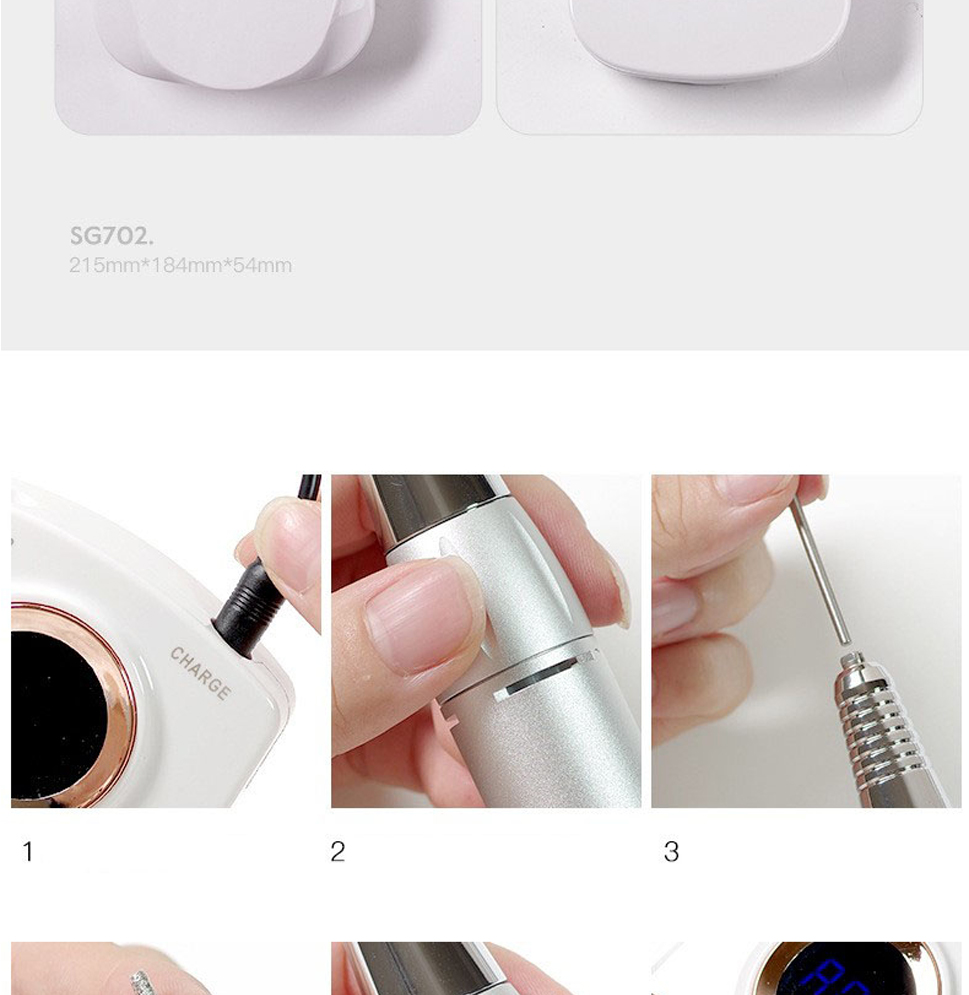 SG702.
215mm*184mm*54mm

CHARGE

1

2

3