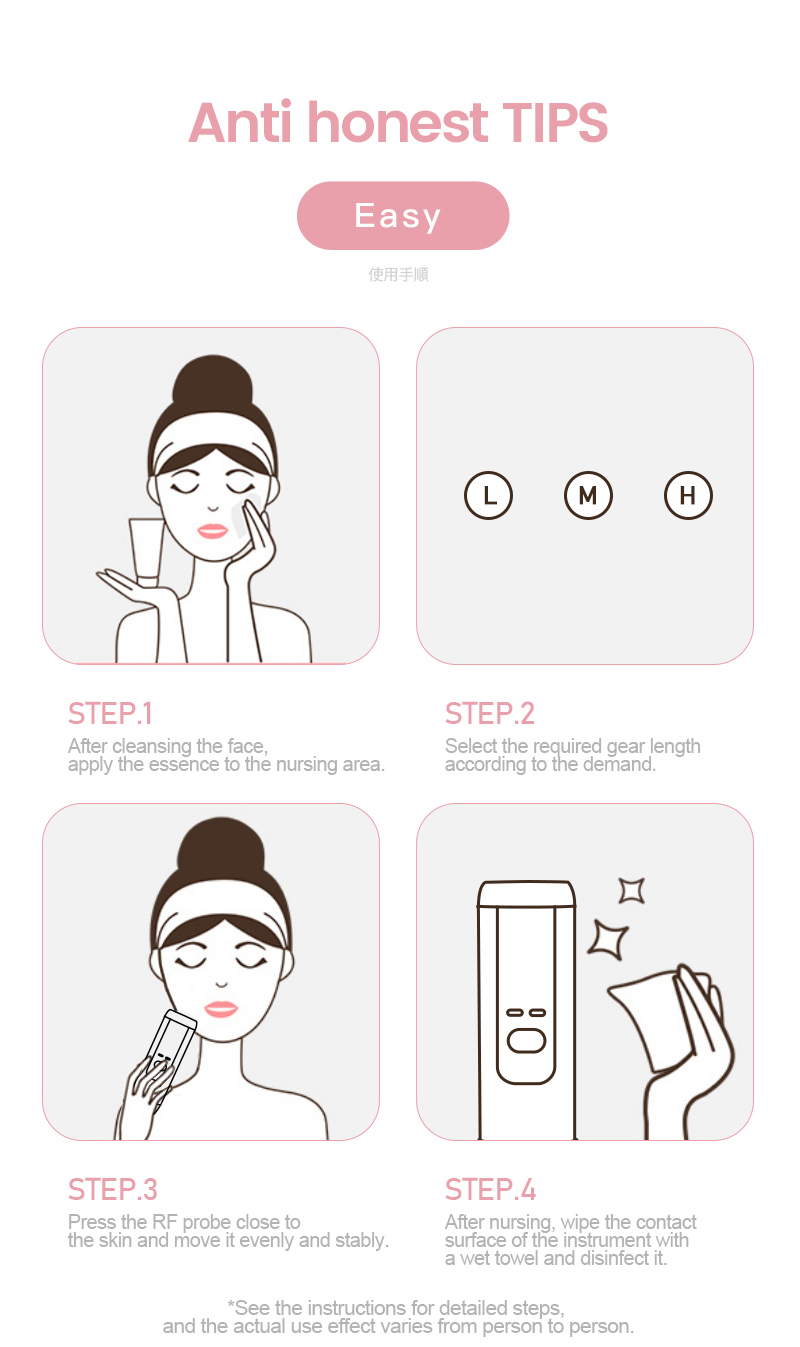 Anti honest TIPS

Easy

使用手順

L M H

STEP.1
After cleansing the face, apply the essence to the nursing area.

STEP.2
Select the required gear length according to the demand.

STEP.3
Press the RF probe close to the skin and move it evenly and stably.

STEP.4
After nursing, wipe the contact surface of the instrument with a wet towel and disinfect it.

*See the instructions for detailed steps, and the actual use effect varies from person to person.