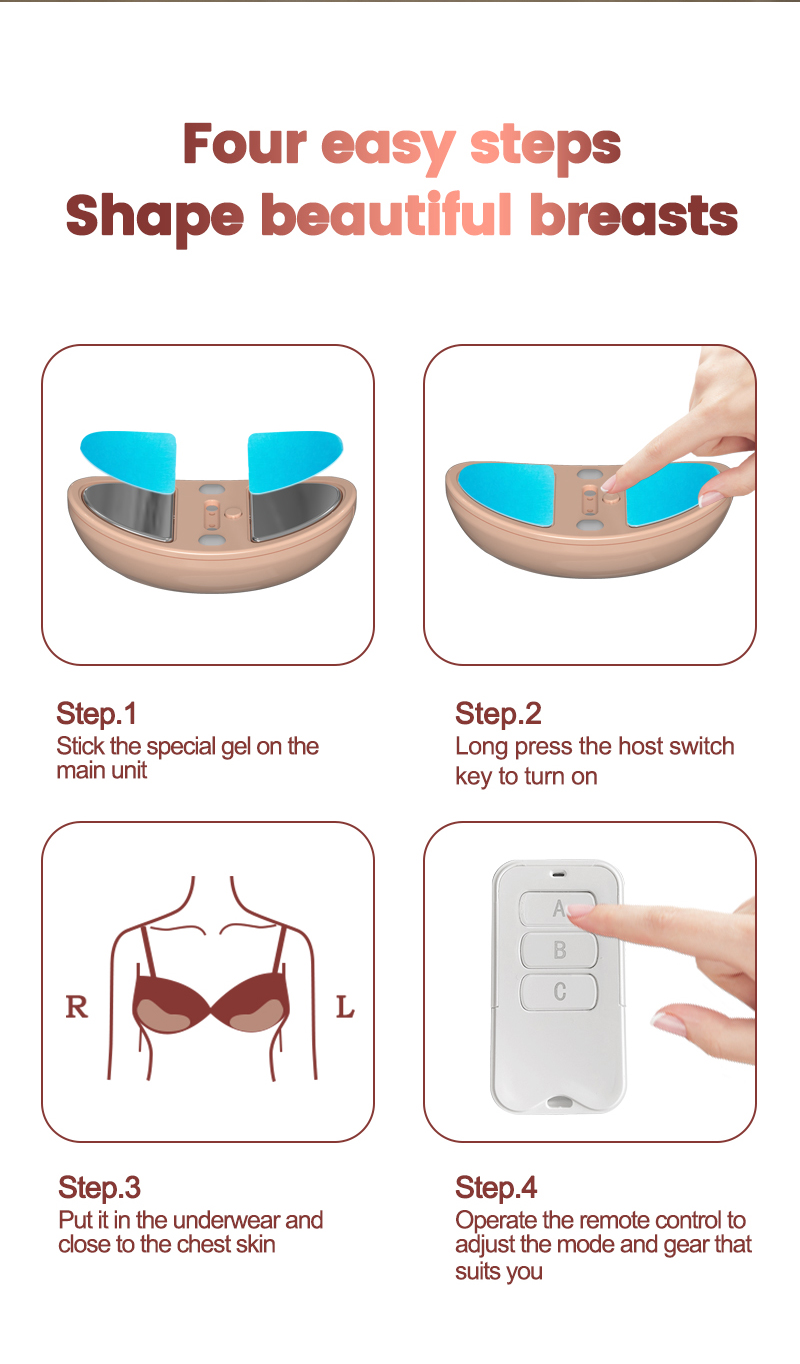 Four easy steps
Shape beautiful breasts

Step.1
Stick the special gel on the main unit

Step.2
Long press the host switch key to turn on

R

L

A
B
C

Step.3
Put it in the underwear and close to the chest skin

Step.4
Operate the remote control to adjust the mode and gear that suits you